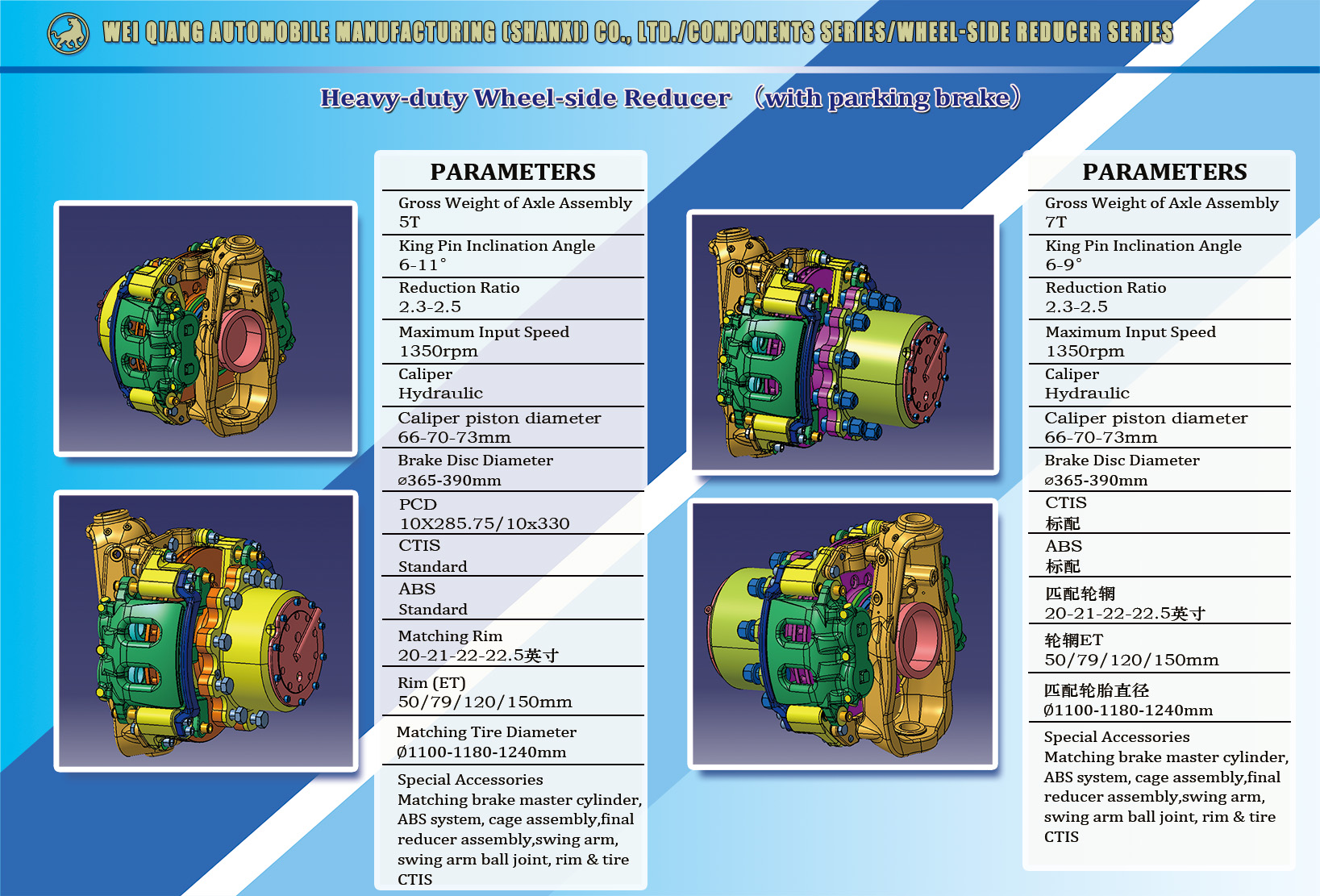 WEI QIANG AUTOMOBILE MANUFACTURING (SHANXI) CO., LTD./COMPONENTS SERIES/WHEEL-SIDE REDUCER SERIES

Heavy-duty Wheel-side Reducer （with parking brake）

PARAMETERS

Gross Weight of Axle Assembly
5T

King Pin Inclination Angle
6-11°

Reduction Ratio
2.3-2.5

Maximum Input Speed
1350rpm

Caliper
Hydraulic

Caliper piston diameter
66-70-73mm

Brake Disc Diameter
⌀365-390mm

PCD
10X285.75/10x330

CTIS
Standard

ABS
Standard

Matching Rim
20-21-22-22.5英寸

Rim (ET)
50/79/120/150mm

Matching Tire Diameter
Ø1100-1180-1240mm

Special Accessories
Matching brake master cylinder, ABS system, cage assembly,final reducer assembly,swing arm, swing arm ball joint, rim & tire CTIS

PARAMETERS

Gross Weight of Axle Assembly
7T

King Pin Inclination Angle
6-9°

Reduction Ratio
2.3-2.5

Maximum Input Speed
1350rpm

Caliper
Hydraulic

Caliper piston diameter
66-70-73mm

Brake Disc Diameter
⌀365-390mm

CTIS
标配

ABS
标配

匹配轮辋
20-21-22-22.5英寸

轮辋ET
50/79/120/150mm

匹配轮胎直径
Ø1100-1180-1240mm

Special Accessories
Matching brake master cylinder, ABS system, cage assembly,final reducer assembly,swing arm, swing arm ball joint, rim & tire CTIS