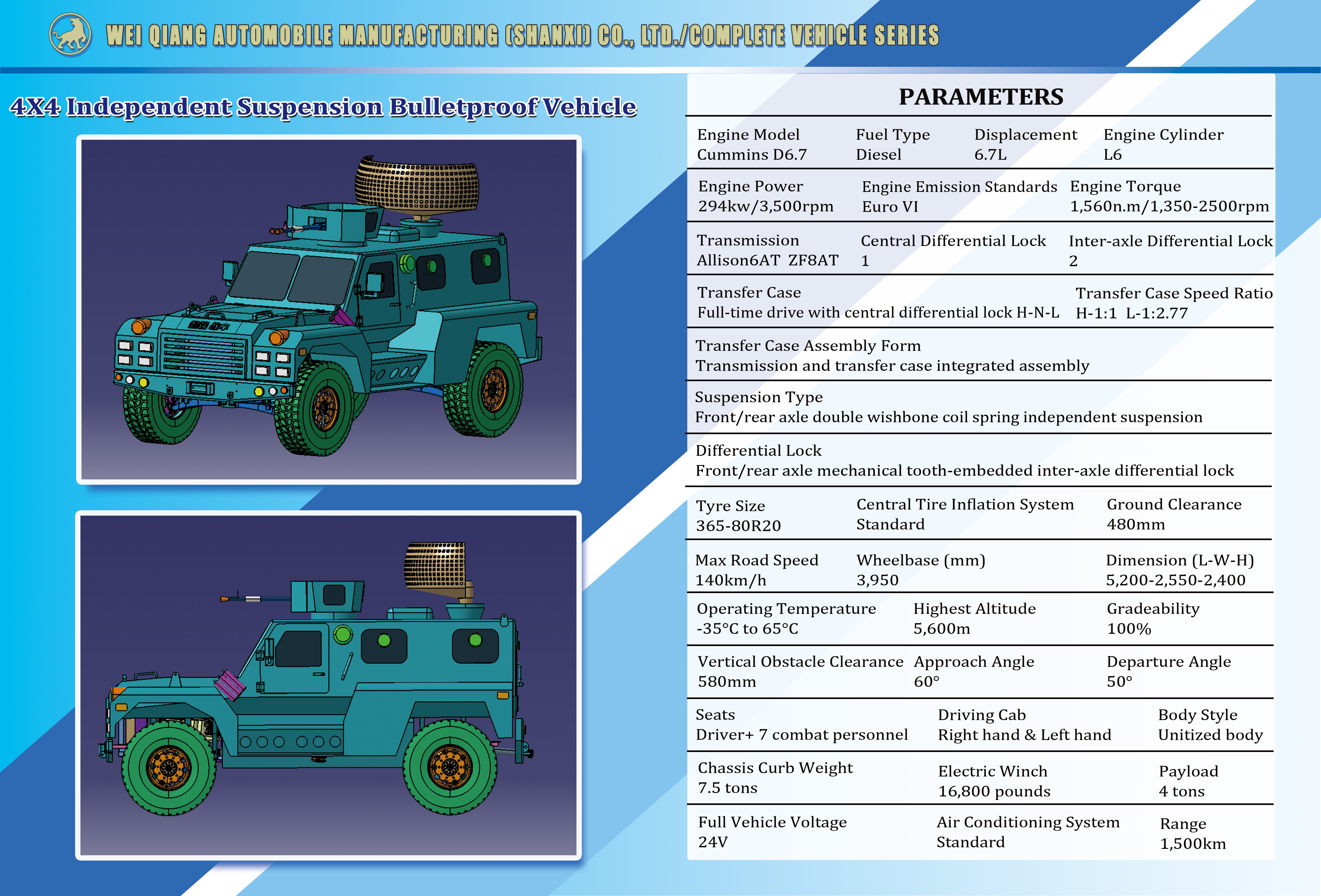 WEI QIANG AUTOMOBILE MANUFACTURING (SHANXI) CO., LTD./COMPLETE VEHICLE SERIES

4X4 Independent Suspension Bulletproof Vehicle

PARAMETERS

Engine Model
Cummins D6.7

Fuel Type
Diesel

Displacement
6.7L

Engine Cylinder
L6

Engine Power
294kw/3,500rpm

Engine Emission Standards
Euro VI

Engine Torque
1,560n.m/1,350-2500rpm

Transmission
Allison6AT ZF8AT

Central Differential Lock
1

Inter-axle Differential Lock
2

Transfer Case
Full-time drive with central differential lock H-N-L

Transfer Case Speed Ratio
H-1:1 L-1:2.77

Transfer Case Assembly Form
Transmission and transfer case integrated assembly

Suspension Type
Front/rear axle double wishbone coil spring independent suspension

Differential Lock
Front/rear axle mechanical tooth-embedded inter-axle differential lock

Tyre Size
365-80R20

Central Tire Inflation System
Standard

Ground Clearance
480mm

Max Road Speed
140km/h

Wheelbase (mm)
3,950

Dimension (L-W-H)
5,200-2,550-2,400

Operating Temperature
-35°C to 65°C

Highest Altitude
5,600m

Gradeability
100%

Vertical Obstacle Clearance
580mm

Approach Angle
60°

Departure Angle
50°

Seats
Driver+ 7 combat personnel

Driving Cab
Right hand & Left hand

Body Style
Unitized body

Chassis Curb Weight
7.5 tons

Electric Winch
16,800 pounds

Payload
4 tons

Full Vehicle Voltage
24V

Air Conditioning System
Standard

Range
1,500km