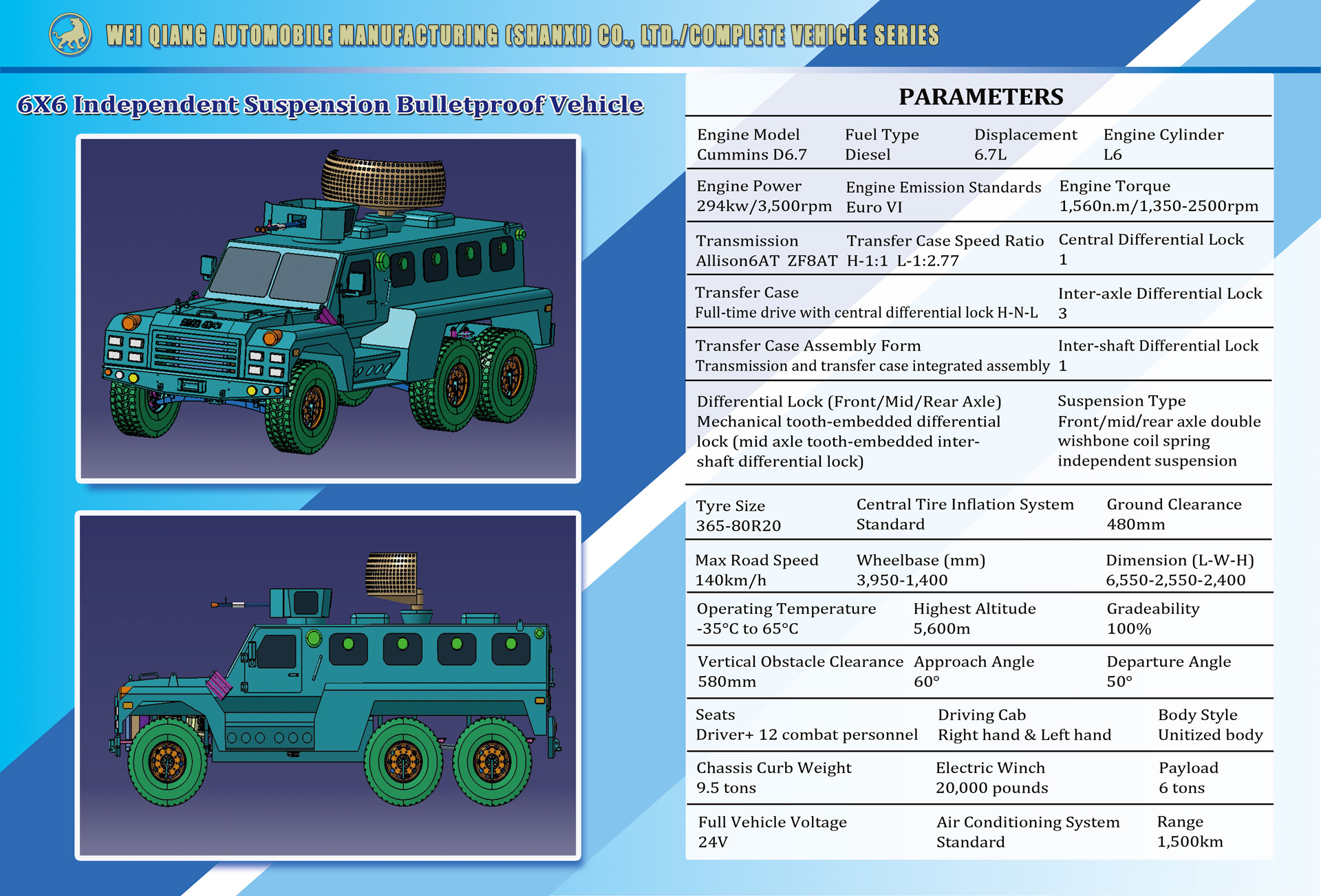 WEI QIANG AUTOMOBILE MANUFACTURING (SHANXI) CO., LTD./COMPLETE VEHICLE SERIES

6X6 Independent Suspension Bulletproof Vehicle

PARAMETERS

Engine Model
Cummins D6.7

Fuel Type
Diesel

Displacement
6.7L

Engine Cylinder
L6

Engine Power
294kw/3,500rpm

Engine Emission Standards
Euro VI

Engine Torque
1,560n.m/1,350-2500rpm

Transmission
Allison6AT ZF8AT

Transfer Case Speed Ratio
H-1:1 L-1:2.77

Central Differential Lock
1

Transfer Case
Full-time drive with central differential lock H-N-L

Inter-axle Differential Lock
3

Transfer Case Assembly Form
Transmission and transfer case integrated assembly

Inter-shaft Differential Lock
1

Differential Lock (Front/Mid/Rear Axle)
Mechanical tooth-embedded differential lock (mid axle tooth-embedded inter-shaft differential lock)

Suspension Type
Front/mid/rear axle double wishbone coil spring independent suspension

Tyre Size
365-80R20

Central Tire Inflation System
Standard

Ground Clearance
480mm

Max Road Speed
140km/h

Wheelbase (mm)
3,950-1,400

Dimension (L-W-H)
6,550-2,550-2,400

Operating Temperature
-35°C to 65°C

Highest Altitude
5,600m

Gradeability
100%

Vertical Obstacle Clearance
580mm

Approach Angle
60°

Departure Angle
50°

Seats
Driver+ 12 combat personnel

Driving Cab
Right hand & Left hand

Body Style
Unitized body

Chassis Curb Weight
9.5 tons

Electric Winch
20,000 pounds

Payload
6 tons

Full Vehicle Voltage
24V

Air Conditioning System
Standard

Range
1,500km